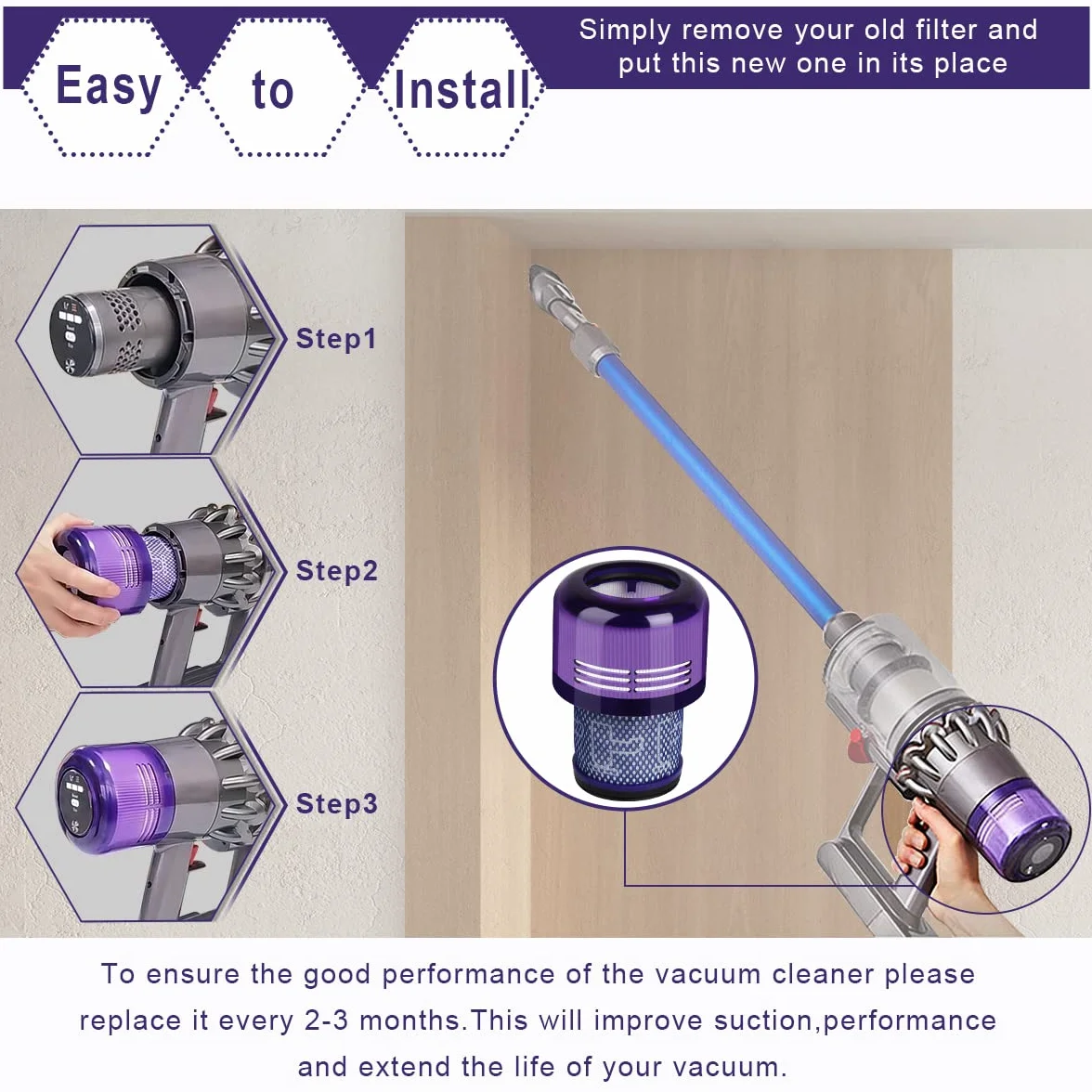 Easy to Install

Simply remove your old filter and put this new one in its place

Step1

Step2

Step3

To ensure the good performance of the vacuum cleaner please replace it every 2-3 months.This will improve suction,performance and extend the life of your vacuum.