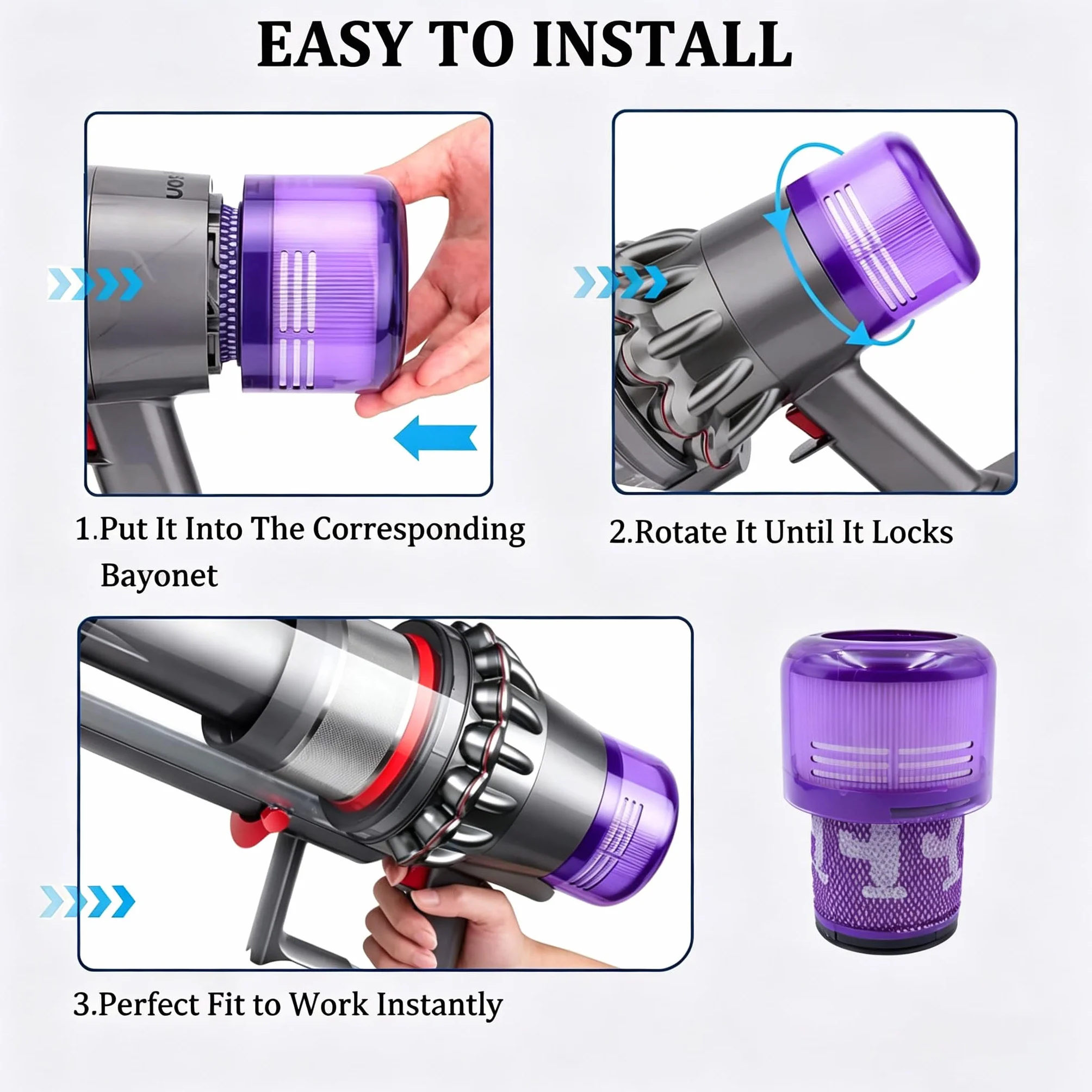 EASY TO INSTALL

1.Put It Into The Corresponding Bayonet

2.Rotate It Until It Locks

3.Perfect Fit to Work Instantly