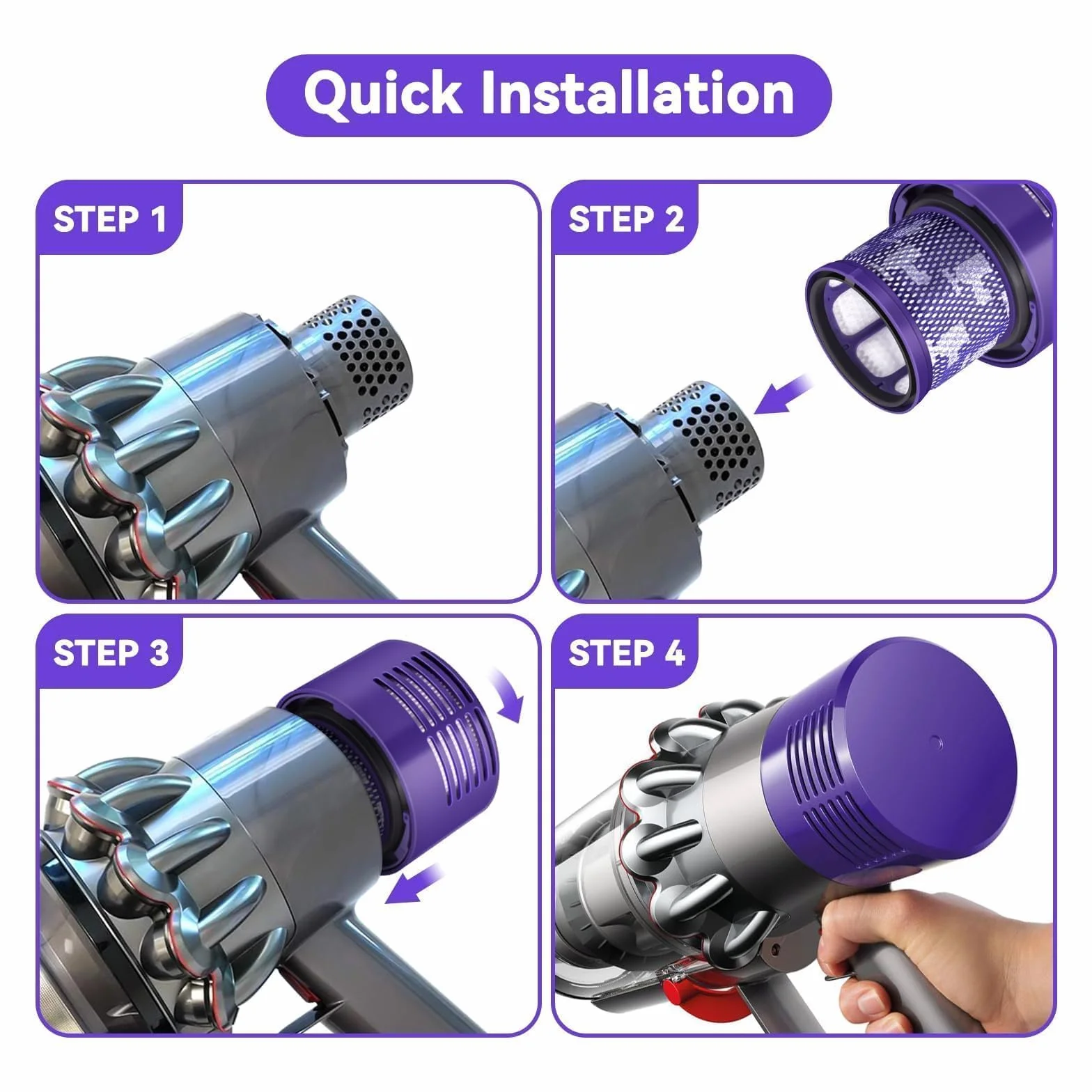 Quick Installation

STEP 1

STEP 2

STEP 3

STEP 4