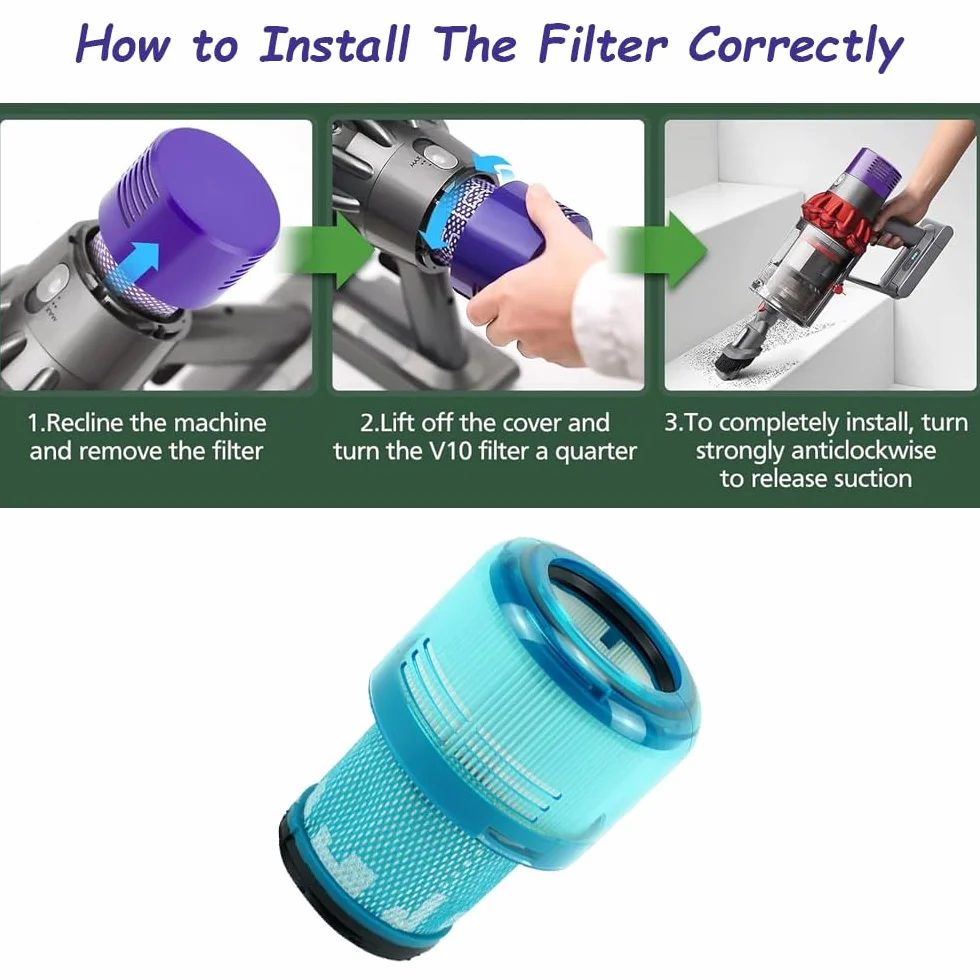 How to Install The Filter Correctly

1.Recline the machine and remove the filter

2.Lift off the cover and turn the V10 filter a quarter

3.To completely install, turn strongly anticlockwise to release suction