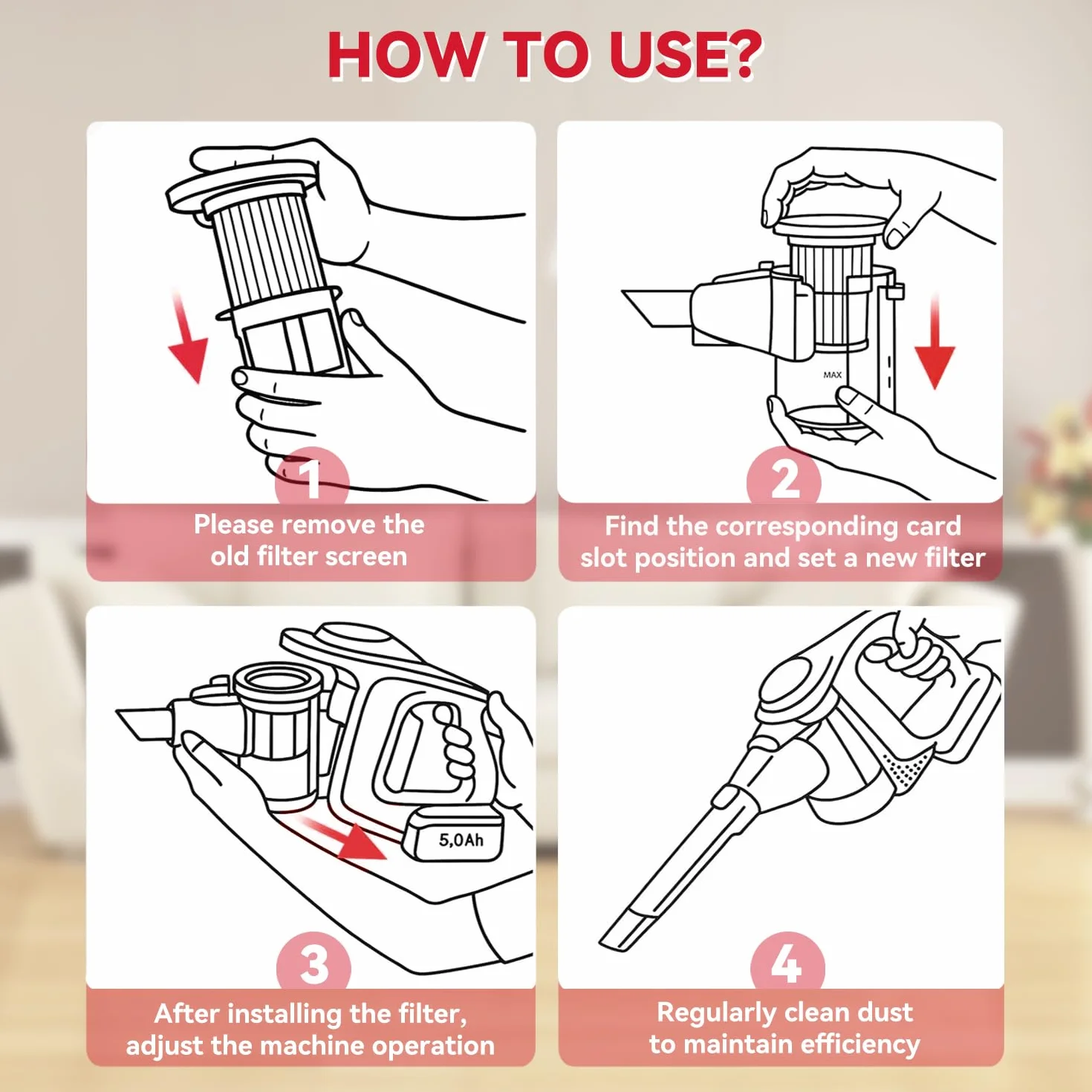 HOW TO USE?

1
Please remove the old filter screen

MAX
2
Find the corresponding card slot position and set a new filter

5,0Ah
3
After installing the filter, adjust the machine operation

4
Regularly clean dust to maintain efficiency