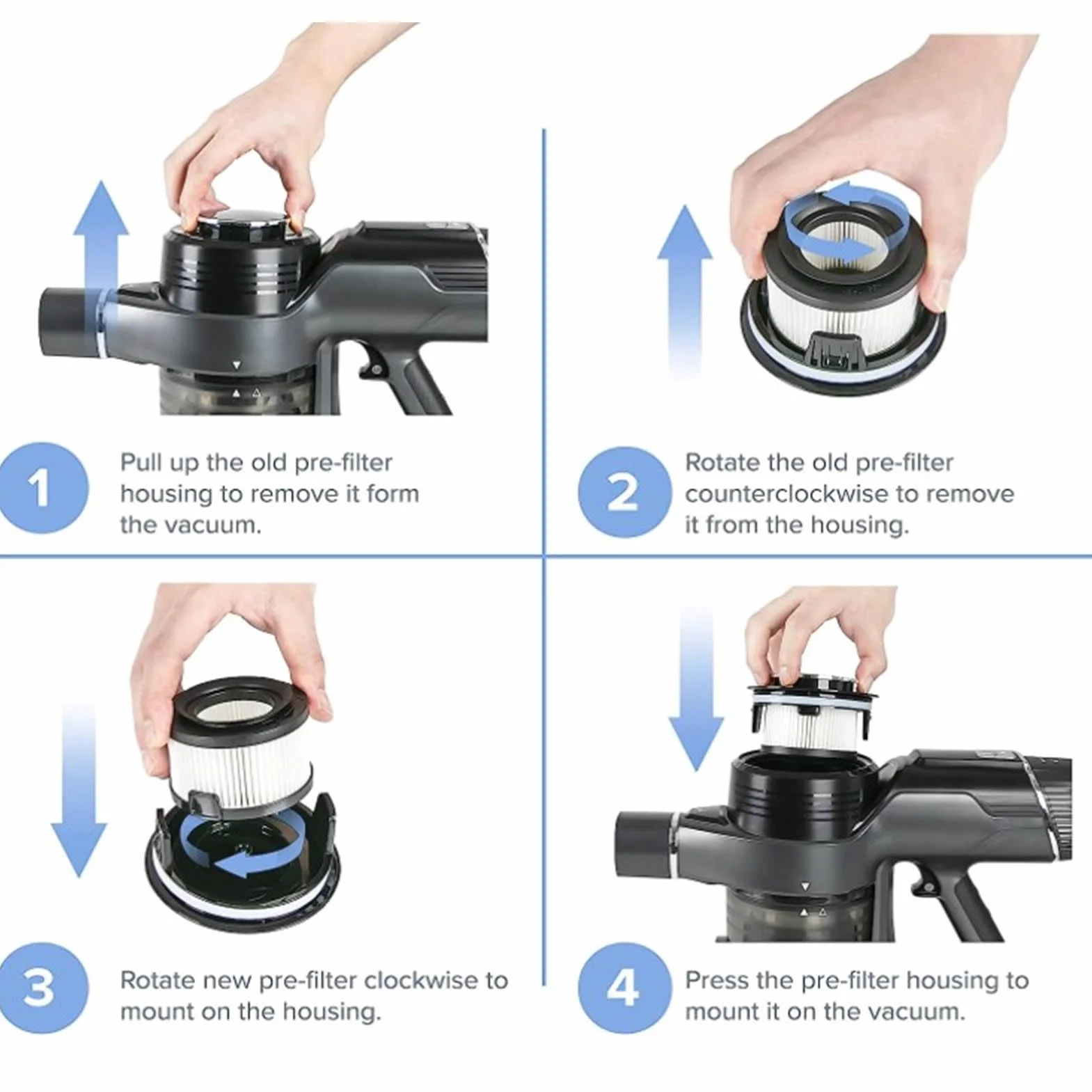 1

Pull up the old pre-filter housing to remove it form the vacuum.

2

Rotate the old pre-filter counterclockwise to remove it from the housing.

3

Rotate new pre-filter clockwise to mount on the housing.

4

Press the pre-filter housing to mount it on the vacuum.